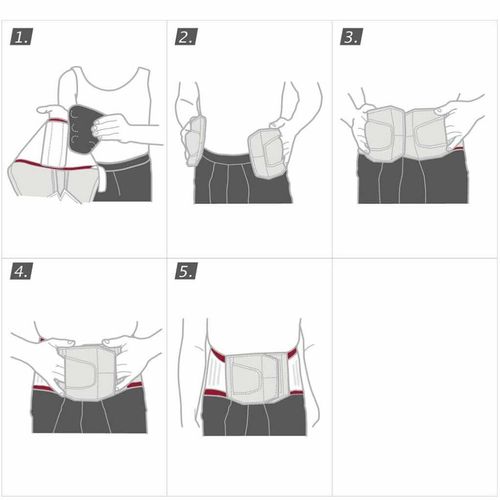 1.

2.

3.

4.

5.